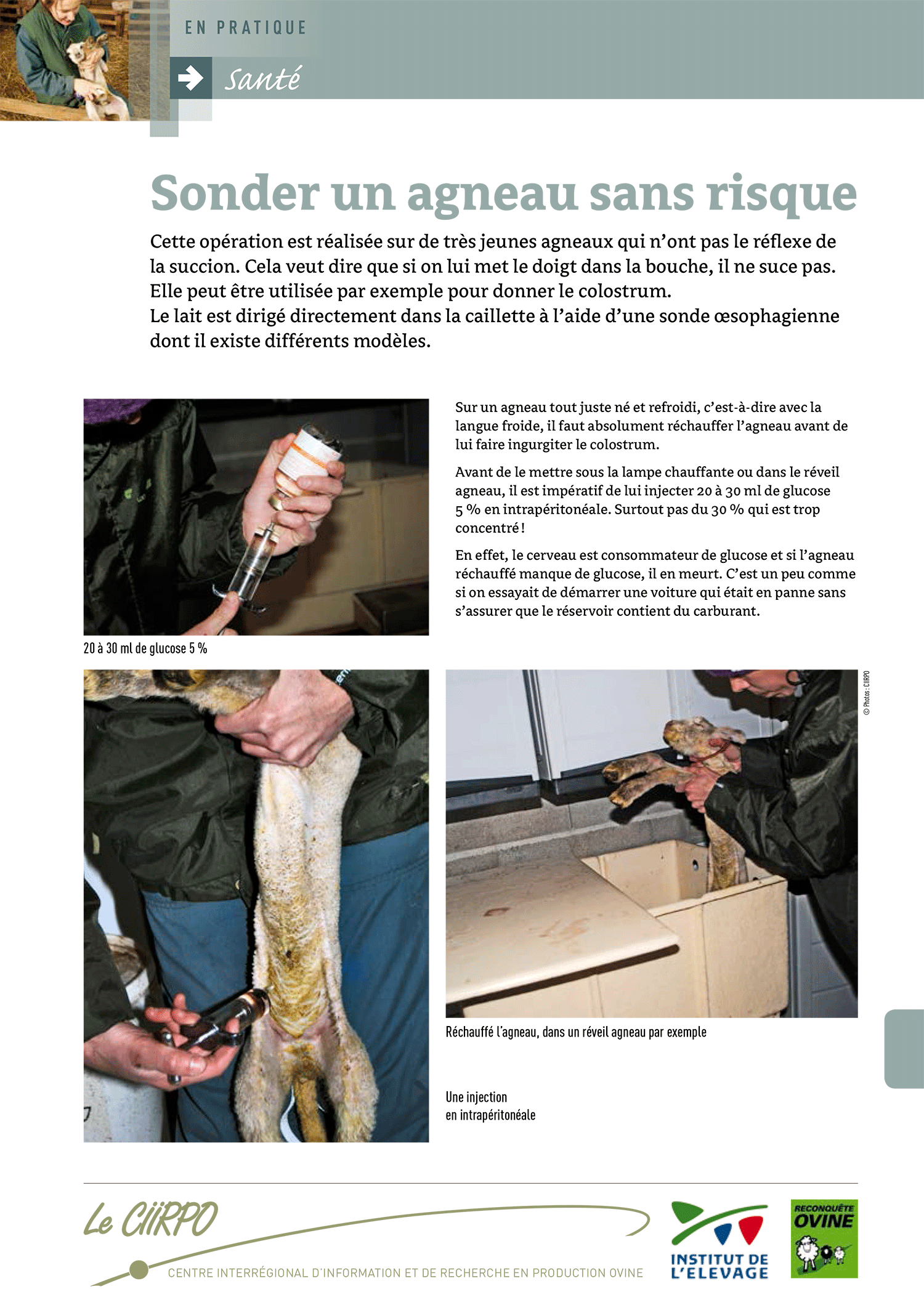 EN PRATIQUE

Santé

Sonder un agneau sans risque

Cette opération est réalisée sur de très jeunes agneaux qui n'ont pas le réflexe de la succion. Cela veut dire que si on lui met le doigt dans la bouche, il ne suce pas. Elle peut être utilisée par exemple pour donner le colostrum.
Le lait est dirigé directement dans la caillette à l'aide d'une sonde œsophagienne dont il existe différents modèles.

Sur un agneau tout juste né et refroidi, c'est-à-dire avec la langue froide, il faut absolument réchauffer l'agneau avant de lui faire ingurgiter le colostrum.

Avant de le mettre sous la lampe chauffante ou dans le réveil agneau, il est impératif de lui injecter 20 à 30 ml de glucose 5 % en intrapéritonéale. Surtout pas du 30 % qui est trop concentré !

En effet, le cerveau est consommateur de glucose et si l'agneau réchauffé manque de glucose, il en meurt. C'est un peu comme si on essayait de démarrer une voiture qui était en panne sans s'assurer que le réservoir contient du carburant.

20 à 30 ml de glucose 5 %

© Photos : CIIRPO

Réchauffé l'agneau, dans un réveil agneau par exemple

Une injection en intrapéritonéale

Le CIIRPO
CENTRE INTERRÉGIONAL D'INFORMATION ET DE RECHERCHE EN PRODUCTION OVINE

INSTITUT DE L'ELEVAGE

RECONQUÊTE OVINE